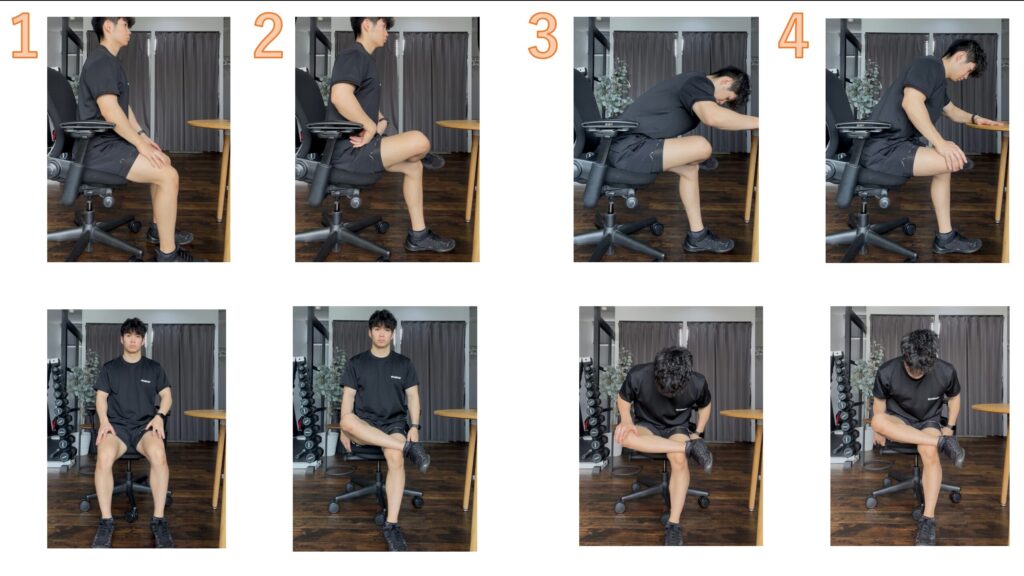 1

2

3

4