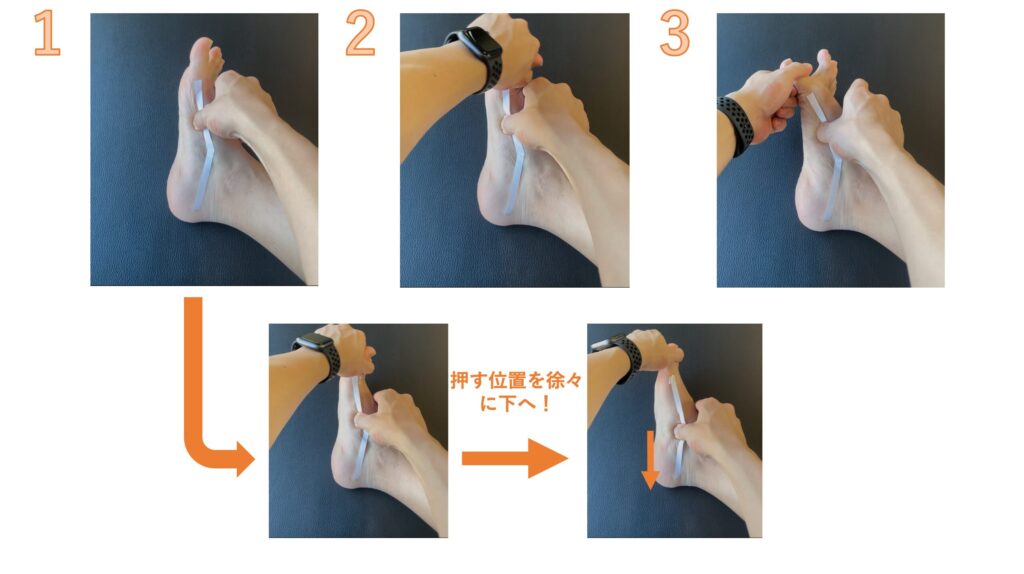 1

2

3

押す位置を徐々に下へ！