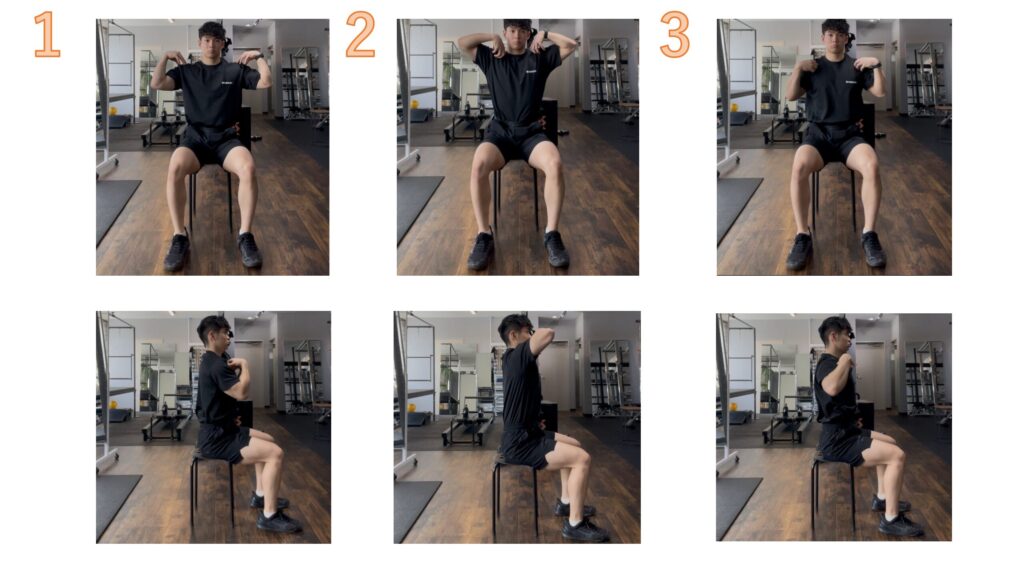 1

2

3